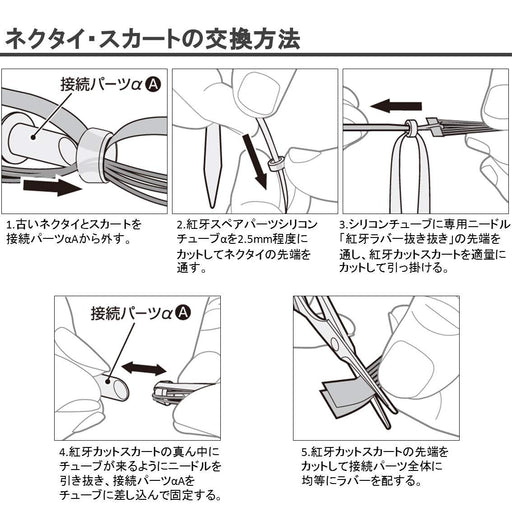 ネクタイ・スカートの交換方法

接続パーツα A

1.古いネクタイとスカートを接続パーツαAから外す。

2.紅牙スペアパーツシリコンチューブαを2.5mm程度にカットしてネクタイの先端を通す。

3.シリコンチューブに専用ニードル「紅牙ラバー抜き抜き」の先端を通し、紅牙カットスカートを適量にカットして引っ掛ける。

接続パーツα A

4.紅牙カットスカートの真ん中にチューブが来るようにニードルを引き抜き、接続パーツαAをチューブに差し込んで固定する。

5.紅牙カットスカートの先端をカットして接続パーツ全体に均等にラバーを配する。