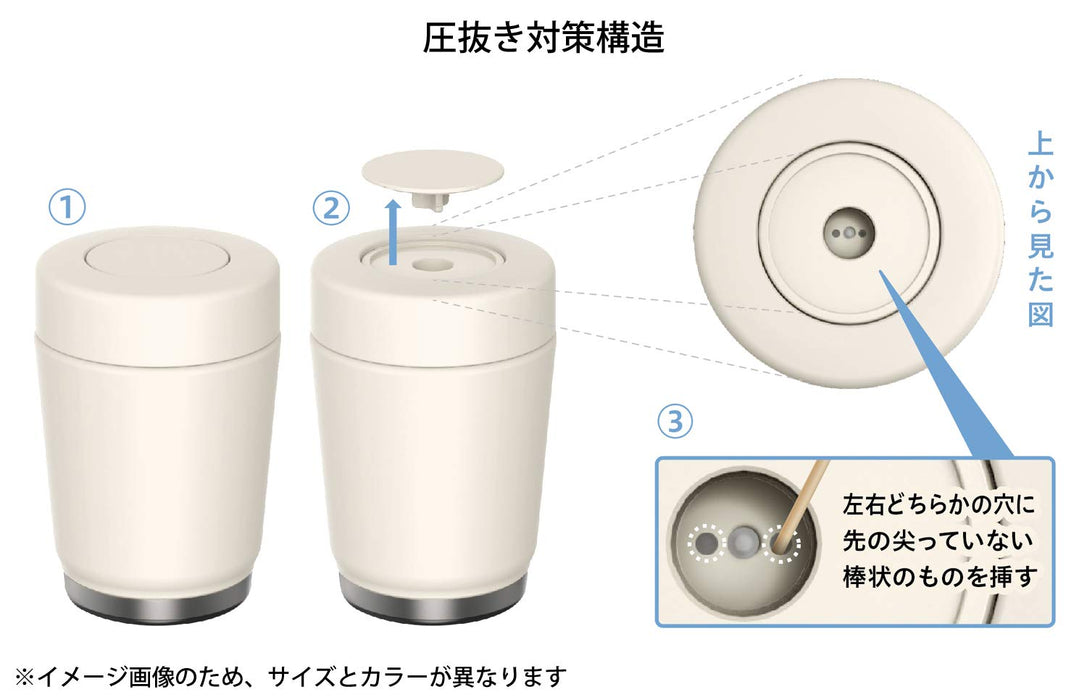 圧抜き対策構造

①

②

上から見た図

③

左右どちらかの穴に先の尖っていない棒状のものを挿す

※イメージ画像のため、サイズとカラーが異なります