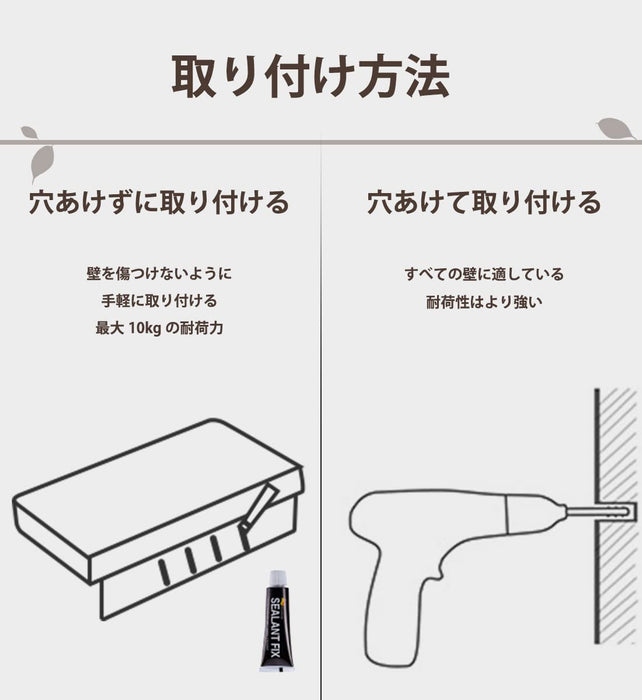 取り付け方法

穴あけずに取り付ける

壁を傷つけないように
手軽に取り付ける
最大 10kg の耐荷力

SEALANT FIX

穴あけて取り付ける

すべての壁に適している
耐荷性はより強い